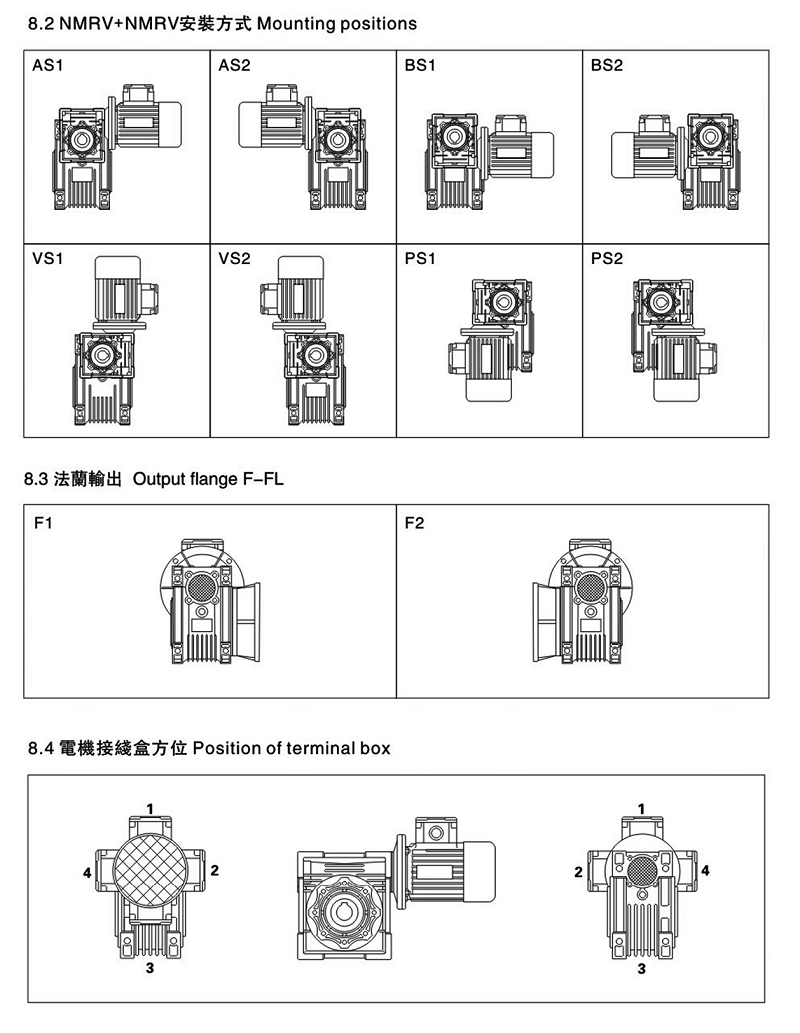 8.2 NMRV+NMRV安裝方式 Mounting positions

AS1
AS2
BS1
BS2
VS1
VS2
PS1
PS2

8.3 法蘭輸出 Output flange F-FL

F1
F2

8.4 電機接綫盒方位 Position of terminal box

1
4
2
3

1
2
4
3